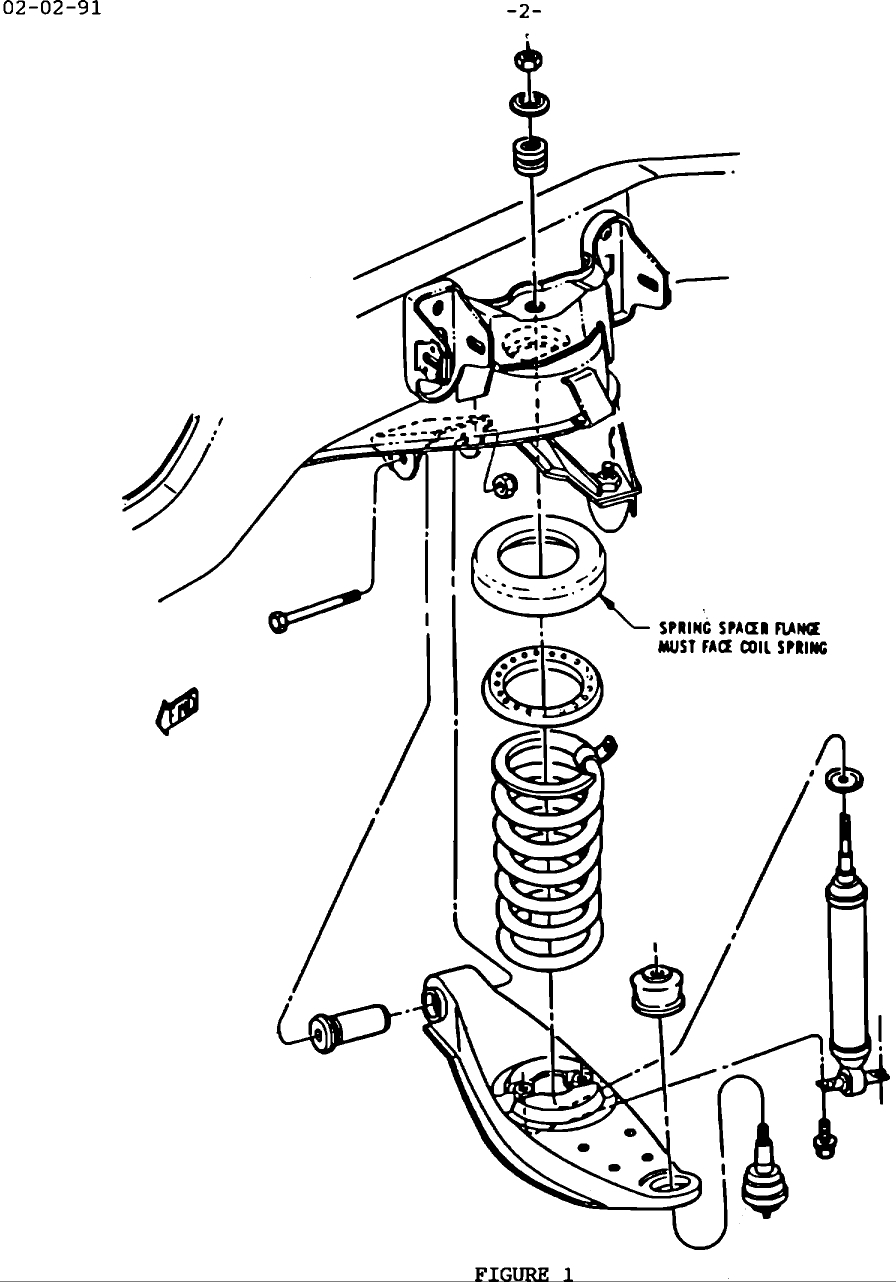 02-02-91

-2-

SPRING SPACER FLANGE MUST FACE COIL SPRING

FIGURE 1