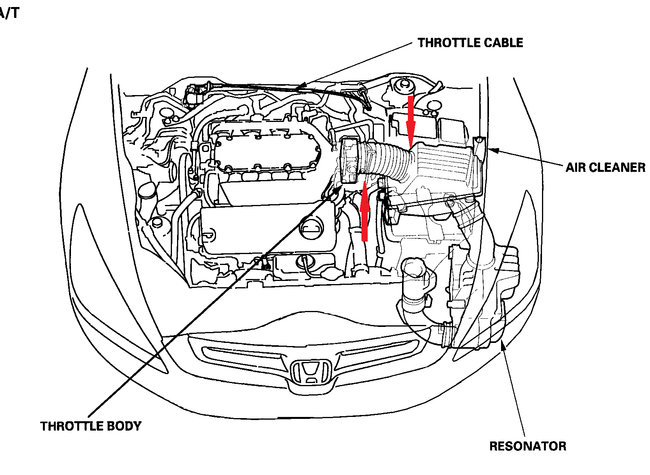 A/T

THROTTLE CABLE

AIR CLEANER

THROTTLE BODY

RESONATOR