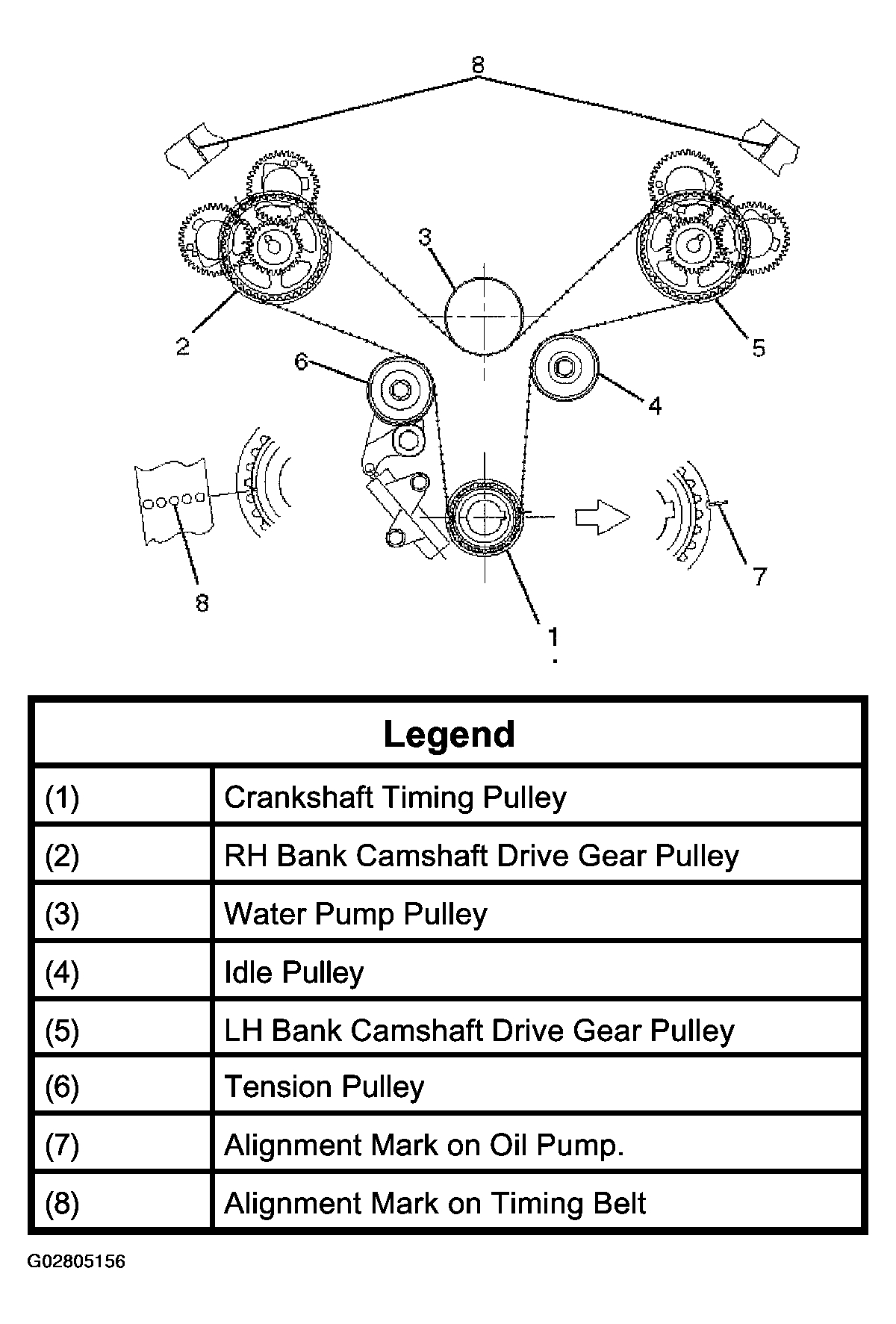 8

3

2

5

6

4

8

7

1

| Legend | |
|---|---|
| (1) | Crankshaft Timing Pulley |
| (2) | RH Bank Camshaft Drive Gear Pulley |
| (3) | Water Pump Pulley |
| (4) | Idle Pulley |
| (5) | LH Bank Camshaft Drive Gear Pulley |
| (6) | Tension Pulley |
| (7) | Alignment Mark on Oil Pump. |
| (8) | Alignment Mark on Timing Belt |

G02805156