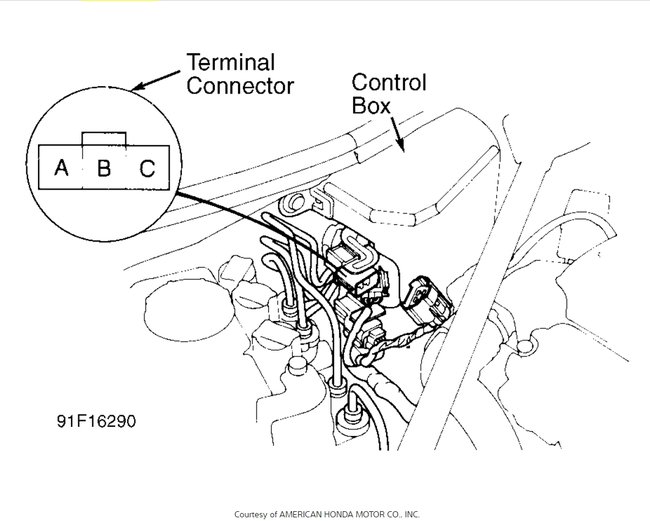 Terminal Connector

Control Box

A B C

91F16290

Courtesy of AMERICAN HONDA MOTOR CO., INC.