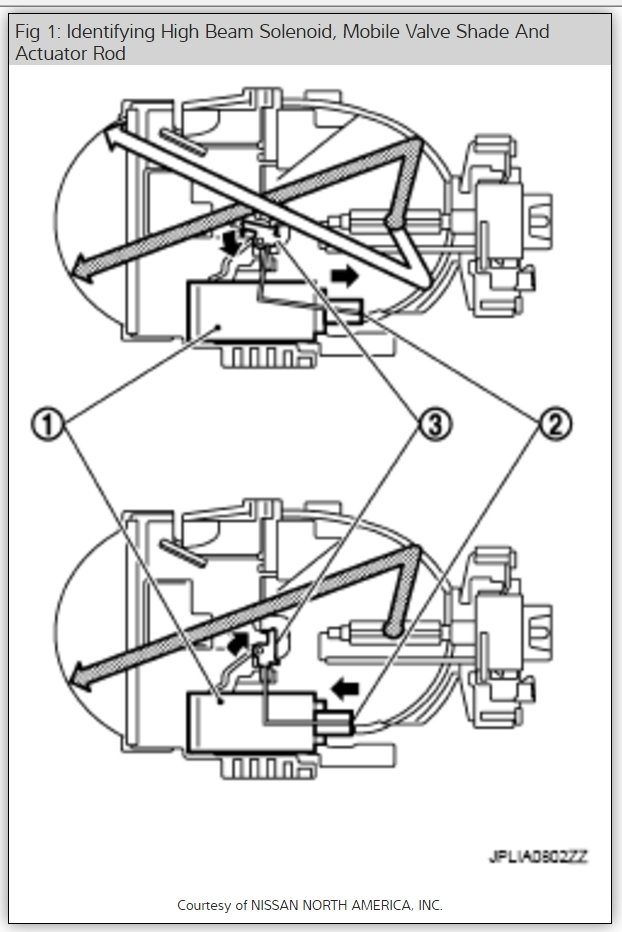 Fig 1: Identifying High Beam Solenoid, Mobile Valve Shade And Actuator Rod

①

③

②

JPLIA0802ZZ

Courtesy of NISSAN NORTH AMERICA, INC.