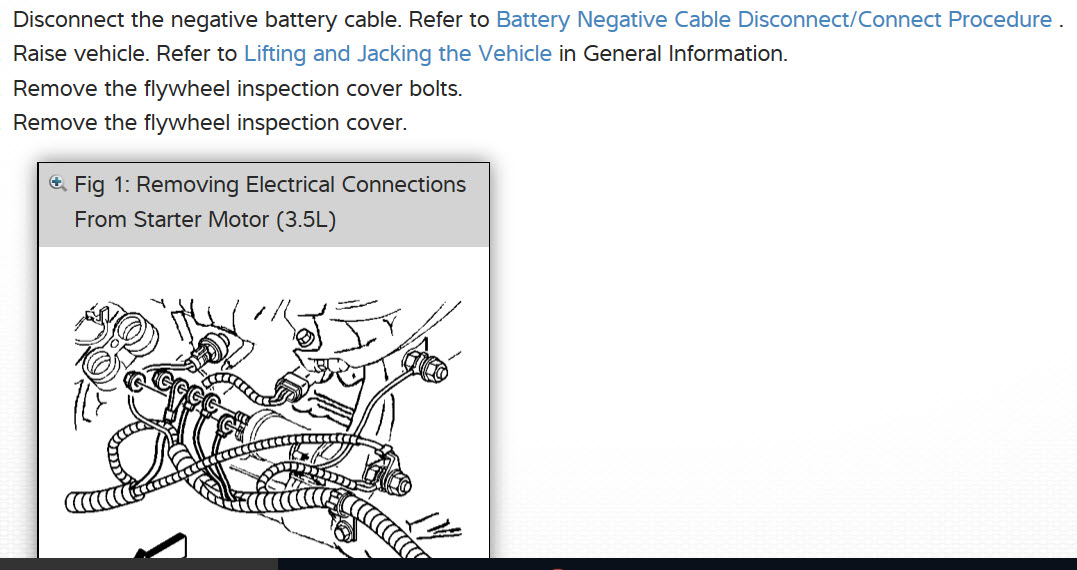 Disconnect the negative battery cable. Refer to Battery Negative Cable Disconnect/Connect Procedure .
Raise vehicle. Refer to Lifting and Jacking the Vehicle in General Information.
Remove the flywheel inspection cover bolts.
Remove the flywheel inspection cover.

Fig 1: Removing Electrical Connections From Starter Motor (3.5L)