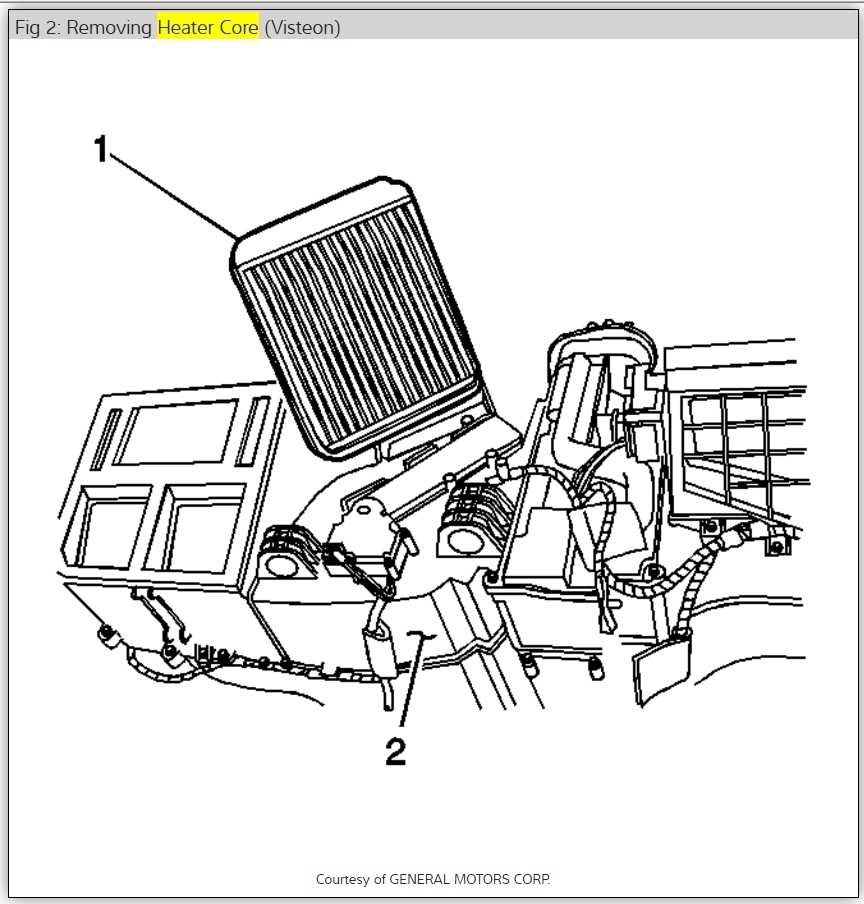 Fig 2: Removing Heater Core (Visteon)

1

2

Courtesy of GENERAL MOTORS CORP.