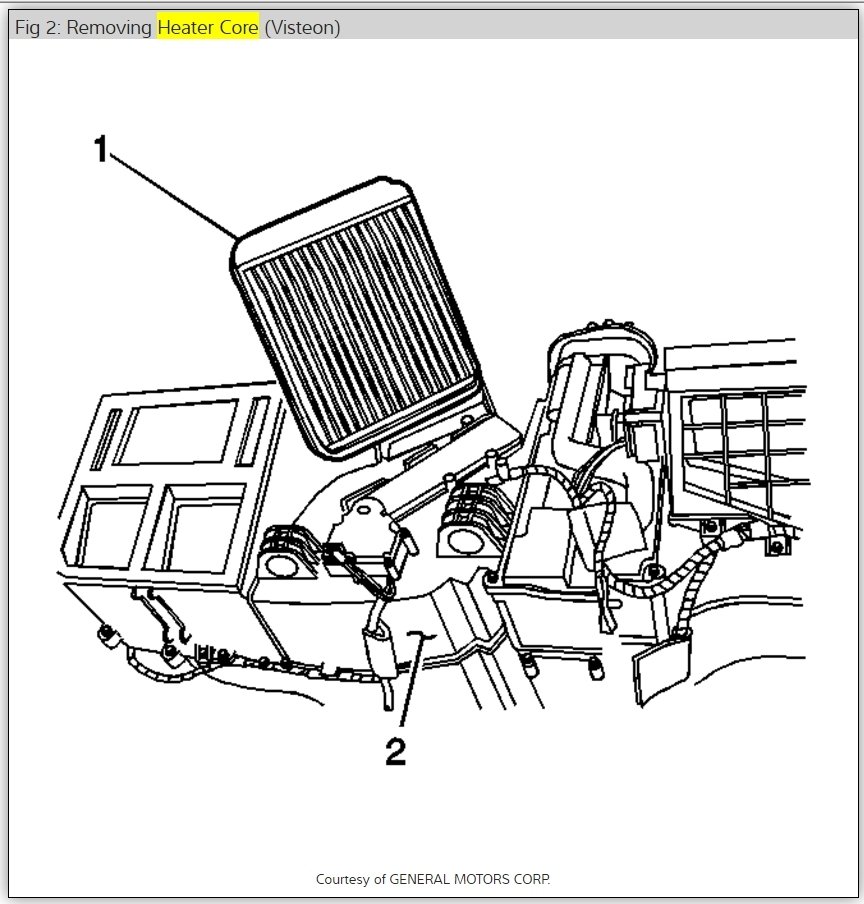 Fig 2: Removing Heater Core (Visteon)

1

2

Courtesy of GENERAL MOTORS CORP.