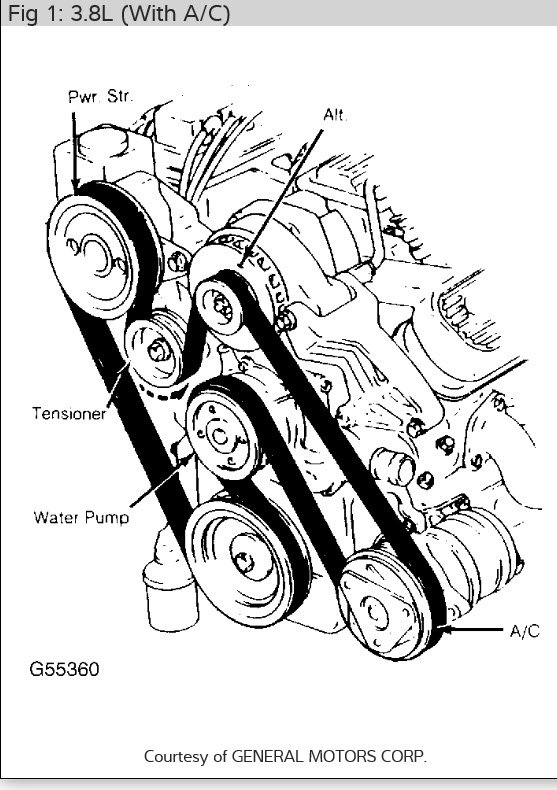 Fig 1: 3.8L (With A/C)

Pwr. Str.

Alt.

Tensioner

Water Pump

A/C

G55360

Courtesy of GENERAL MOTORS CORP.