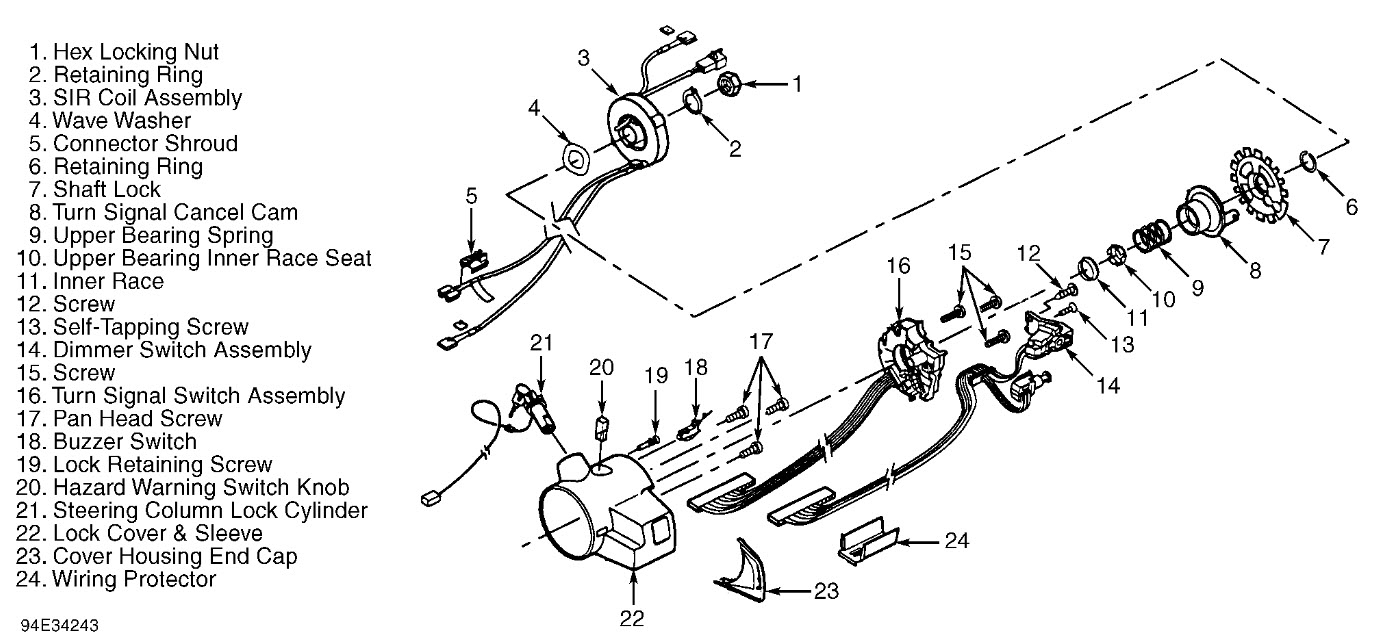 1. Hex Locking Nut
2. Retaining Ring
3. SIR Coil Assembly
4. Wave Washer
5. Connector Shroud
6. Retaining Ring
7. Shaft Lock
8. Turn Signal Cancel Cam
9. Upper Bearing Spring
10. Upper Bearing Inner Race Seat
11. Inner Race
12. Screw
13. Self-Tapping Screw
14. Dimmer Switch Assembly
15. Screw
16. Turn Signal Switch Assembly
17. Pan Head Screw
18. Buzzer Switch
19. Lock Retaining Screw
20. Hazard Warning Switch Knob
21. Steering Column Lock Cylinder
22. Lock Cover & Sleeve
23. Cover Housing End Cap
24. Wiring Protector

94E34243

3
1
4
2
5
6
7
8
9
10
11
12
13
14
15
16
17
18
19
20
21
22
23
24