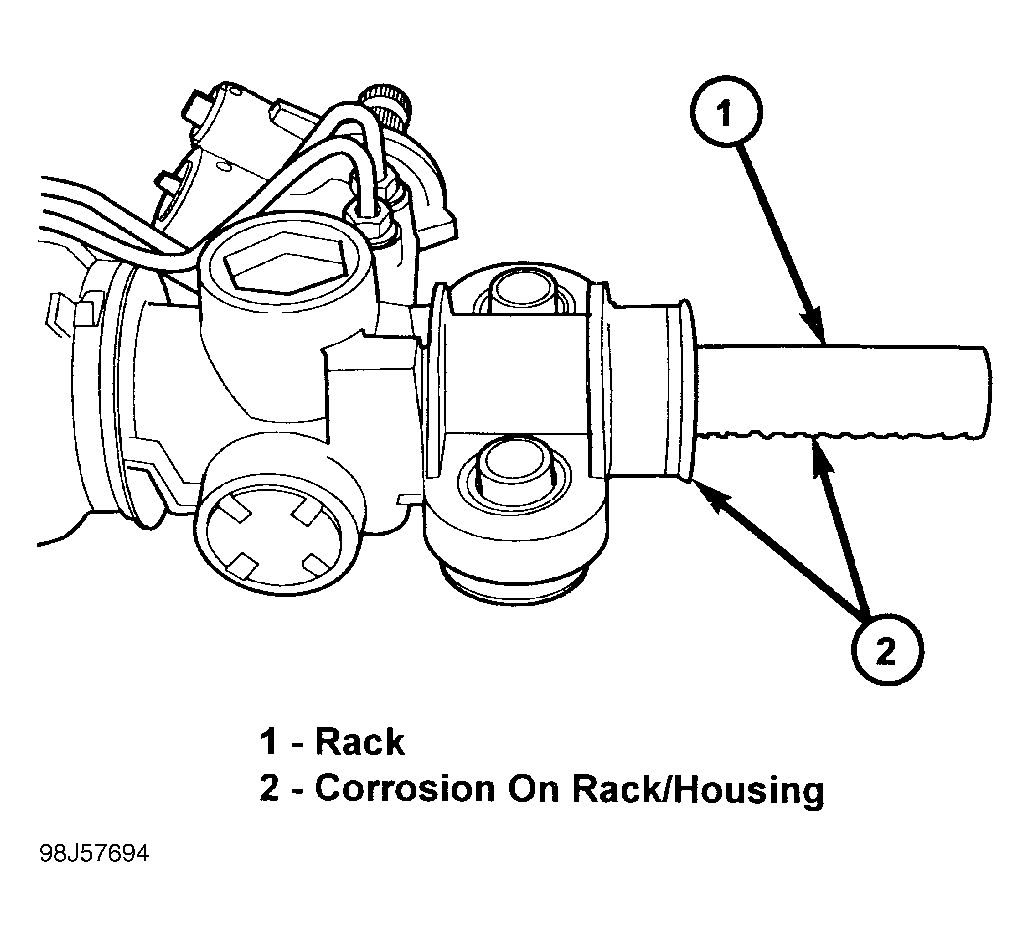 1

2

1 - Rack
2 - Corrosion On Rack/Housing

98J57694