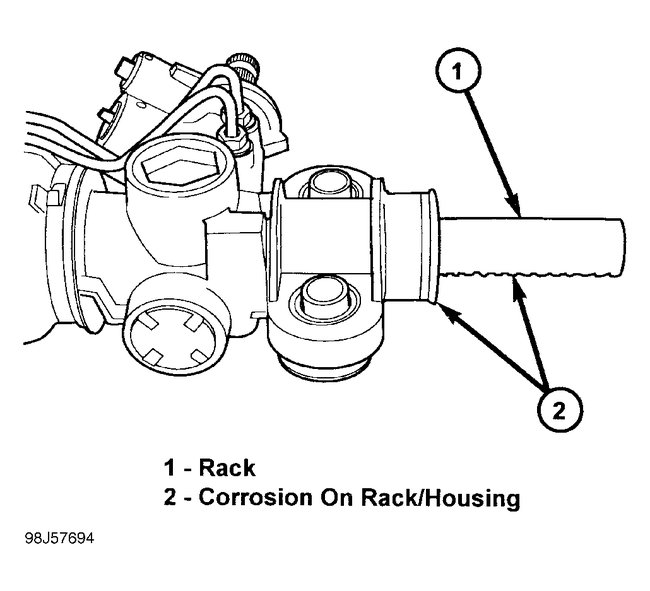 1

2

1 - Rack
2 - Corrosion On Rack/Housing

98J57694