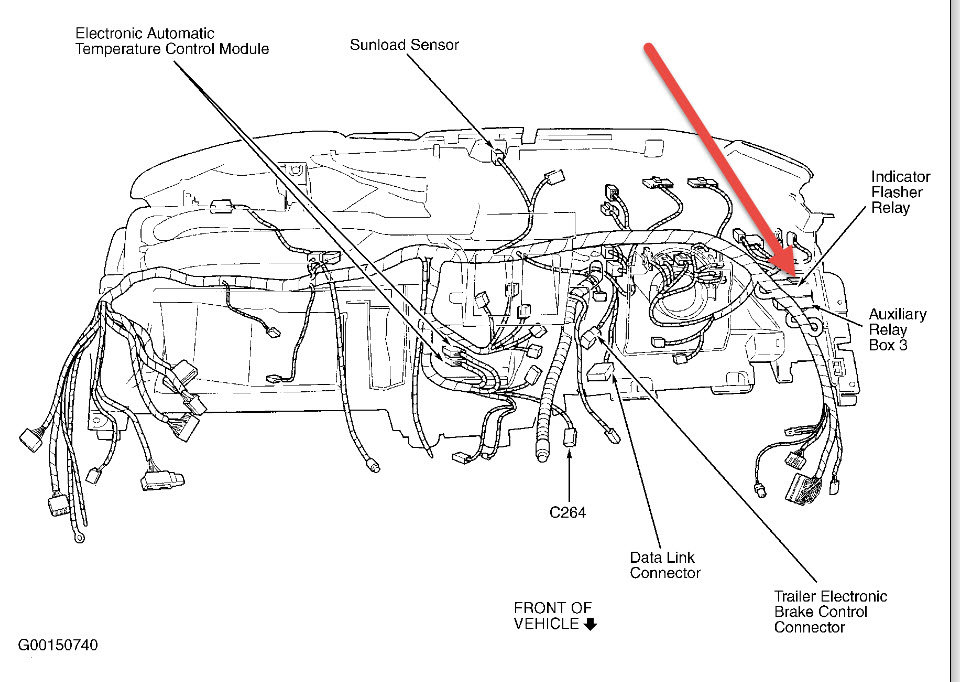 Electronic Automatic Temperature Control Module

Sunload Sensor

Indicator Flasher Relay

Auxiliary Relay Box 3

C264

Data Link Connector

Trailer Electronic Brake Control Connector

FRONT OF VEHICLE

G00150740