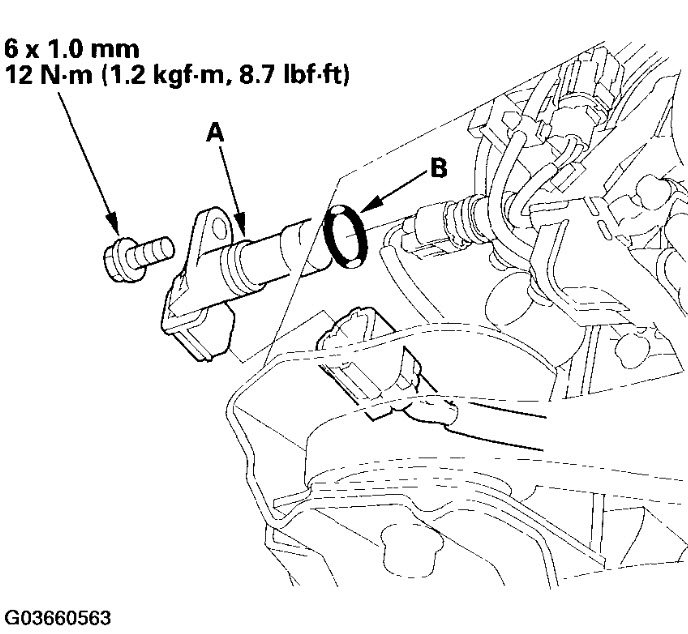 6 x 1.0 mm
12 N·m (1.2 kgf·m, 8.7 lbf·ft)

A

B

G03660563