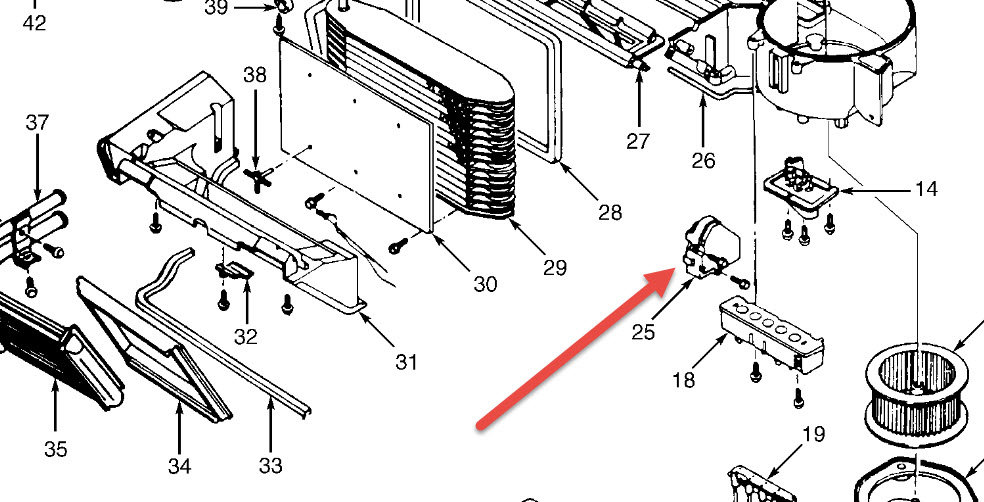 42
39
38
37
27
26
14
28
29
30
31
32
25
18
35
34
33
19