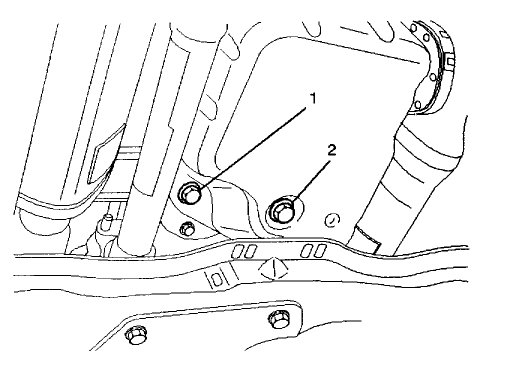 1
2