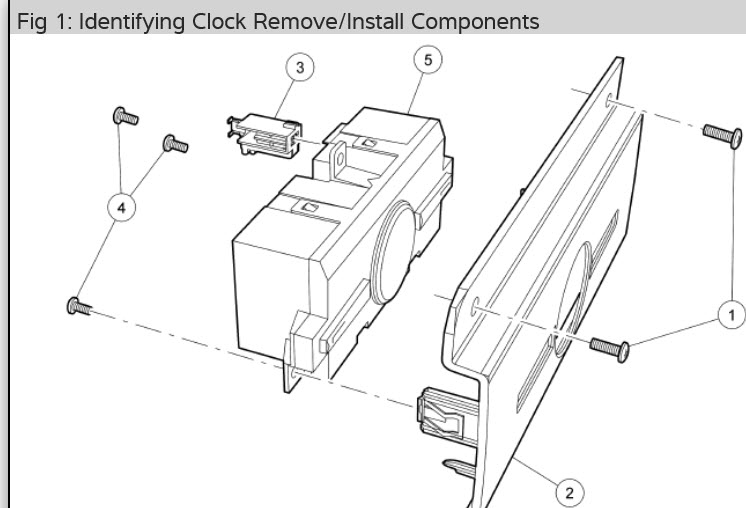 Fig 1: Identifying Clock Remove/Install Components

3
5
4
1
2