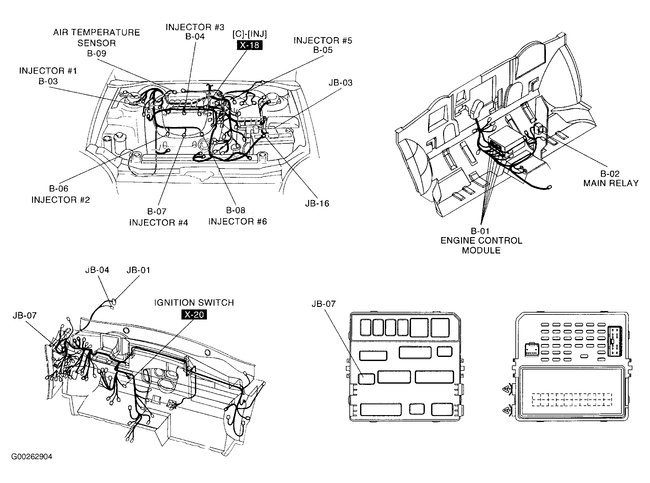 AIR TEMPERATURE SENSOR
B-09

INJECTOR #3
B-04

[C]-[INJ]
X-18

INJECTOR #5
B-05

INJECTOR #1
B-03

JB-03

B-06
INJECTOR #2

B-07
INJECTOR #4

B-08
INJECTOR #6

JB-16

B-02
MAIN RELAY

B-01
ENGINE CONTROL MODULE

JB-04

JB-01

IGNITION SWITCH
X-20

JB-07

JB-07

G00262904