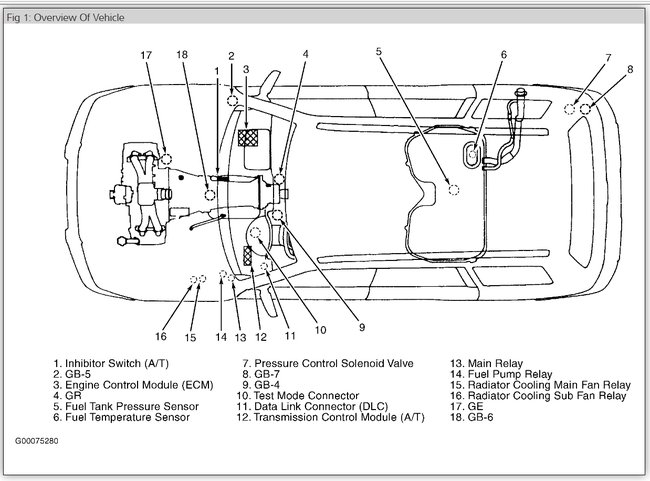 Fig 1: Overview Of Vehicle

17 18 1 2 3 4 5 6 7 8

16 15 14 13 12 11 10 9

1. Inhibitor Switch (A/T)
2. GB-5
3. Engine Control Module (ECM)
4. GR
5. Fuel Tank Pressure Sensor
6. Fuel Temperature Sensor

7. Pressure Control Solenoid Valve
8. GB-7
9. GB-4
10. Test Mode Connector
11. Data Link Connector (DLC)
12. Transmission Control Module (A/T)

13. Main Relay
14. Fuel Pump Relay
15. Radiator Cooling Main Fan Relay
16. Radiator Cooling Sub Fan Relay
17. GE
18. GB-6

G00075280