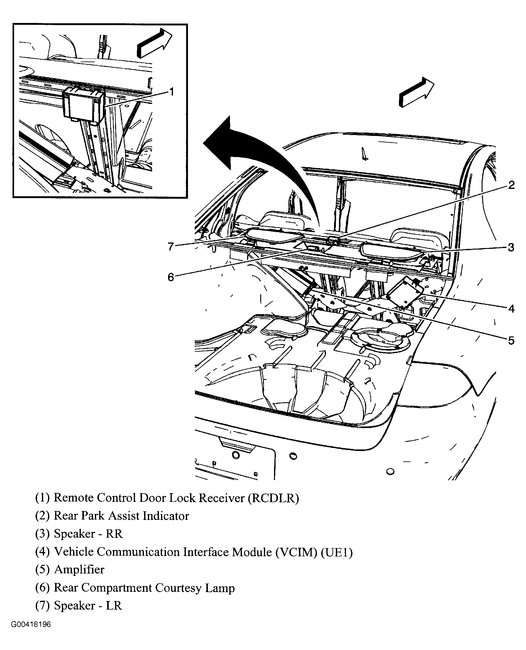 1

2

7

3

6

4

5

(1) Remote Control Door Lock Receiver (RCDLR)
(2) Rear Park Assist Indicator
(3) Speaker - RR
(4) Vehicle Communication Interface Module (VCIM) (UE1)
(5) Amplifier
(6) Rear Compartment Courtesy Lamp
(7) Speaker - LR

G00418196