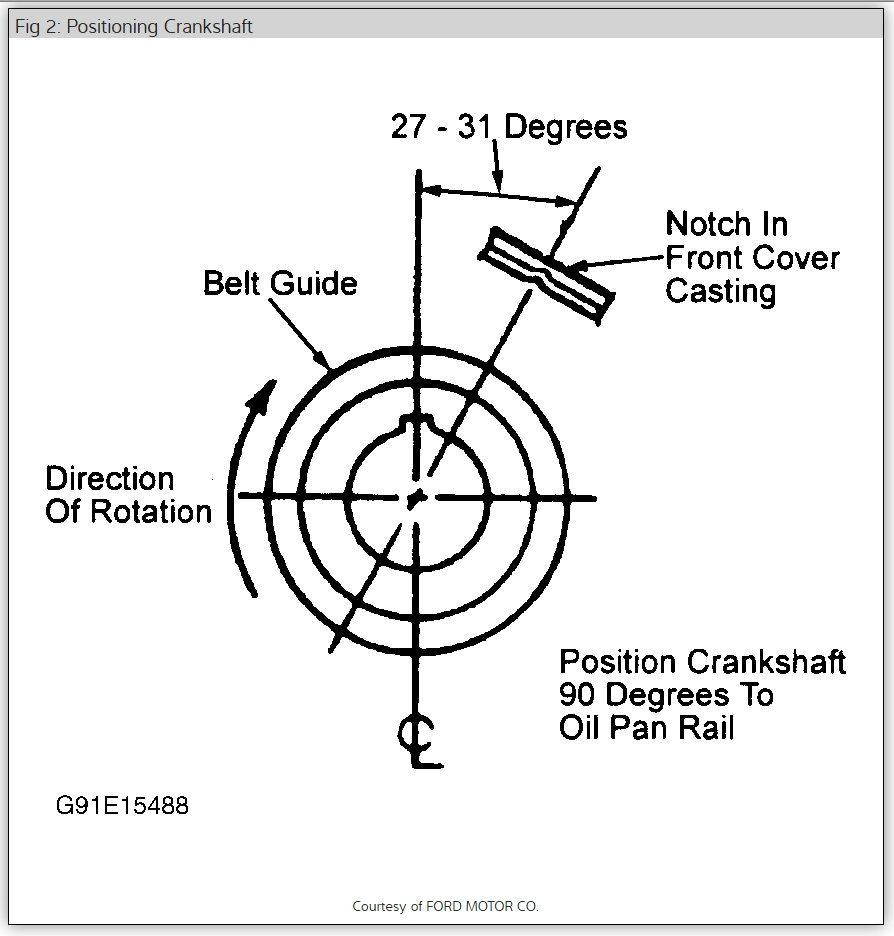 Fig 2: Positioning Crankshaft

27 - 31 Degrees

Notch In Front Cover Casting

Belt Guide

Direction Of Rotation

Position Crankshaft 90 Degrees To Oil Pan Rail

℄

G91E15488

Courtesy of FORD MOTOR CO.