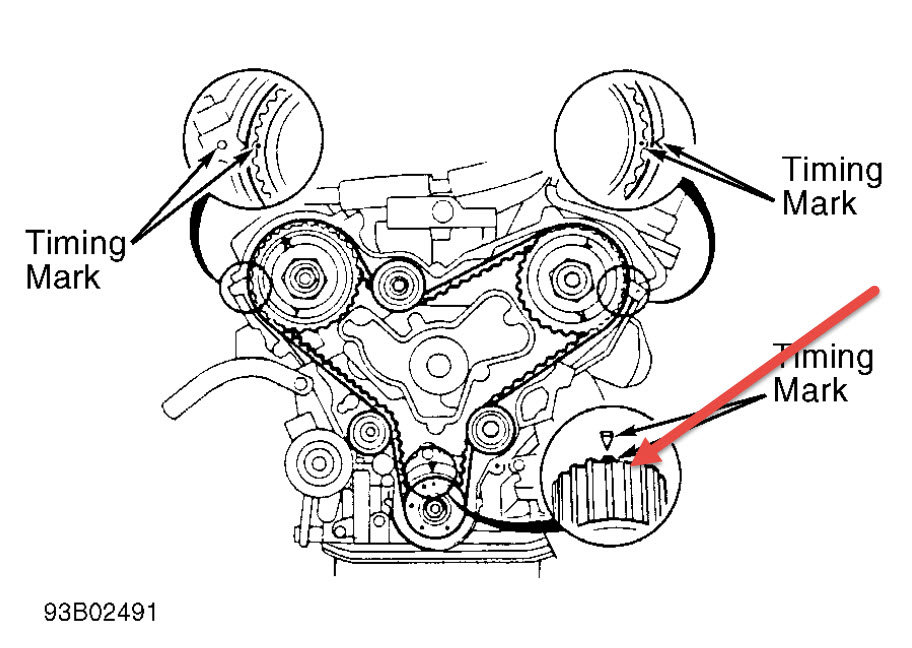 Timing Mark

Timing Mark

Timing Mark

93B02491