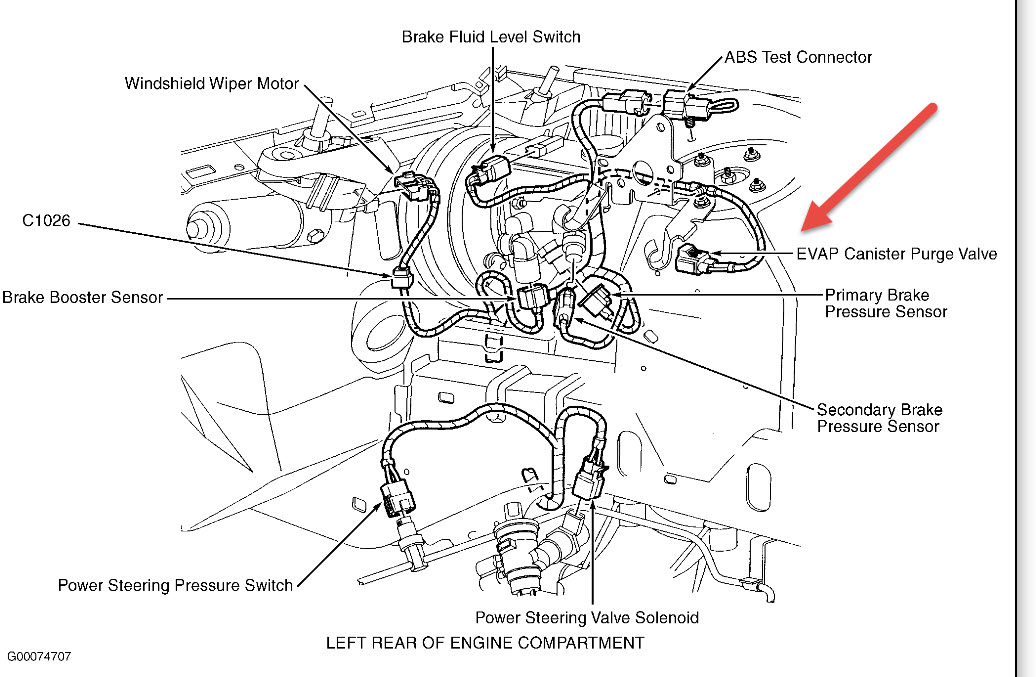 Brake Fluid Level Switch

ABS Test Connector

Windshield Wiper Motor

C1026

EVAP Canister Purge Valve

Brake Booster Sensor

Primary Brake Pressure Sensor

Secondary Brake Pressure Sensor

Power Steering Pressure Switch

Power Steering Valve Solenoid

LEFT REAR OF ENGINE COMPARTMENT

G00074707