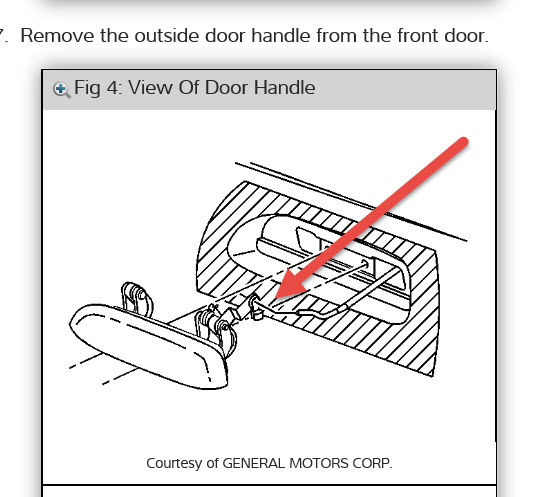 7. Remove the outside door handle from the front door.

Fig 4: View Of Door Handle

Courtesy of GENERAL MOTORS CORP.