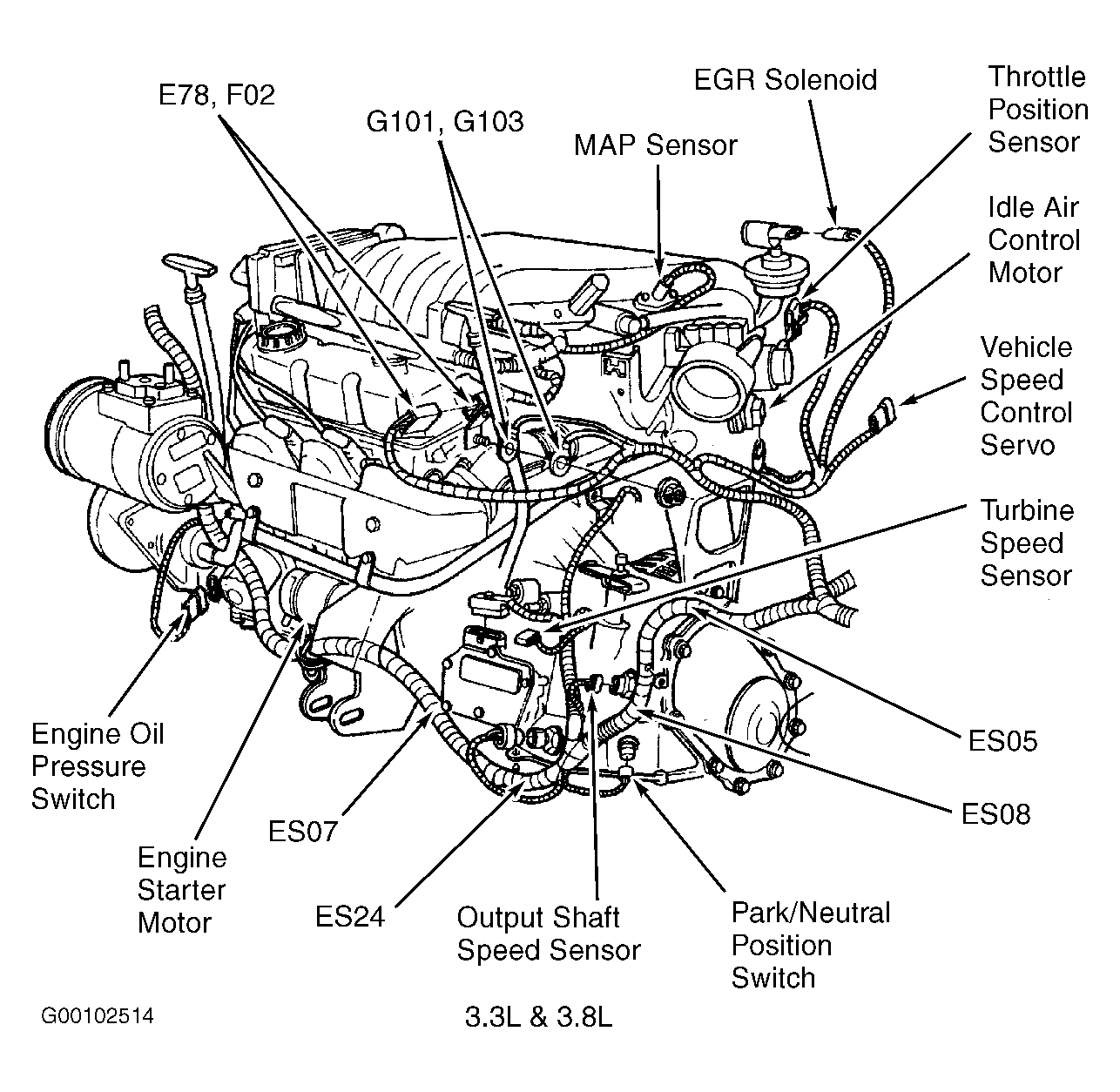 E78, F02

G101, G103

MAP Sensor

EGR Solenoid

Throttle Position Sensor

Idle Air Control Motor

Vehicle Speed Control Servo

Turbine Speed Sensor

ES05

ES08

Engine Oil Pressure Switch

Engine Starter Motor

ES07

ES24

Output Shaft Speed Sensor

Park/Neutral Position Switch

G00102514

3.3L & 3.8L