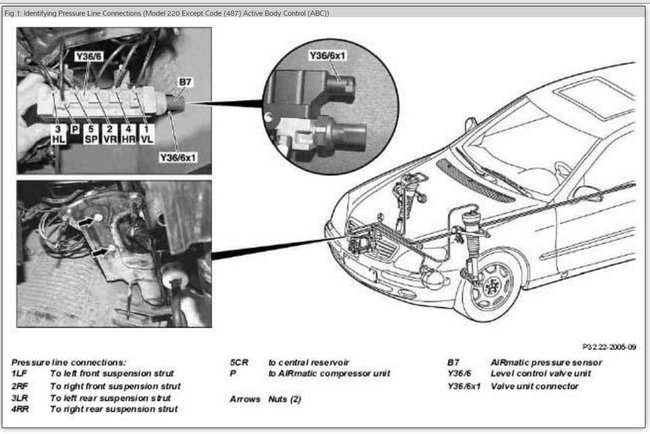 Fig 1: Identifying Pressure Line Connections (Model 220 Except Code (487) Active Body Control (ABC))

Y36/6
B7
3 HL
P
5 SP
2 VR
4 HR
1 VL
Y36/6x1
Y36/6x1

P32.22-2005-09

Pressure line connections:
1LF To left front suspension strut
2RF To right front suspension strut
3LR To left rear suspension strut
4RR To right rear suspension strut

5CR to central reservoir
P to AIRmatic compressor unit

Arrows Nuts (2)

B7 AIRmatic pressure sensor
Y36/6 Level control valve unit
Y36/6x1 Valve unit connector