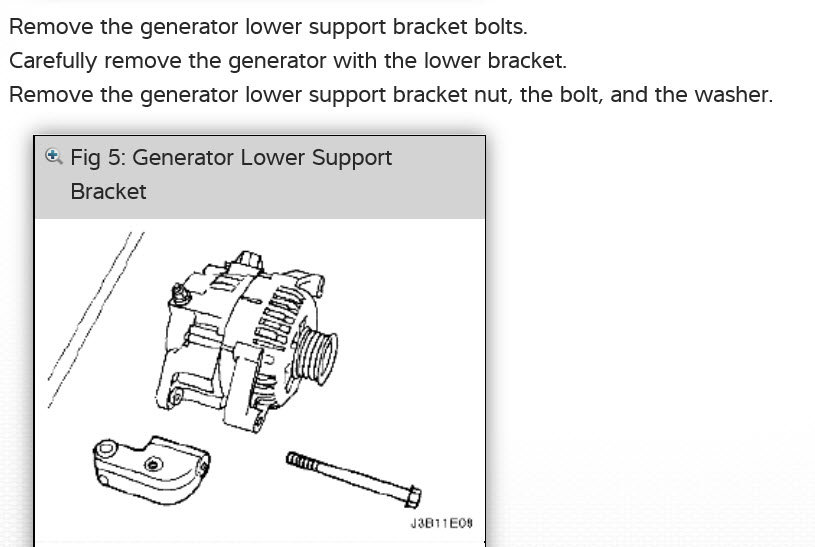 Remove the generator lower support bracket bolts.
Carefully remove the generator with the lower bracket.
Remove the generator lower support bracket nut, the bolt, and the washer.

Fig 5: Generator Lower Support Bracket

J3B11E08