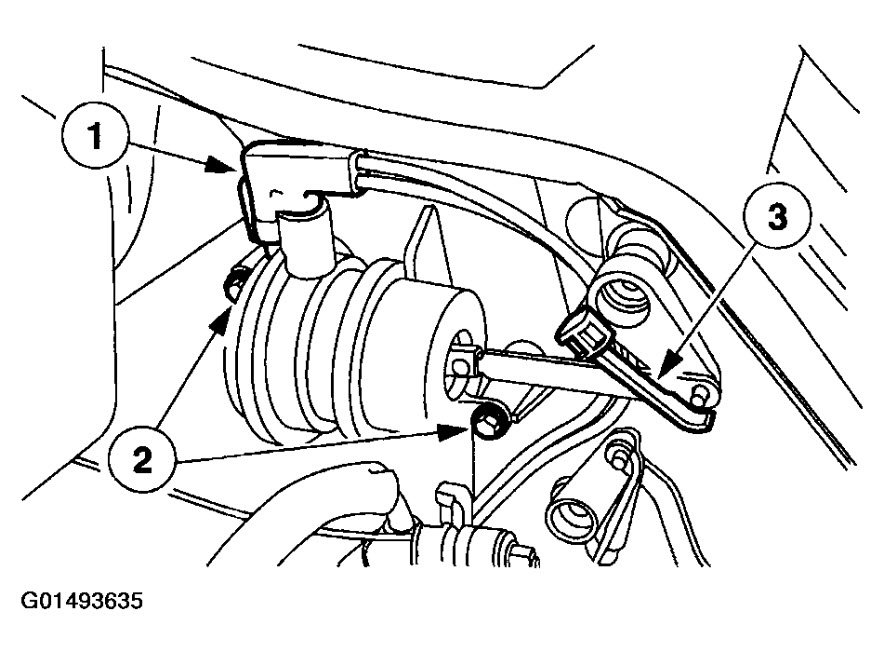 1
3
2
G01493635