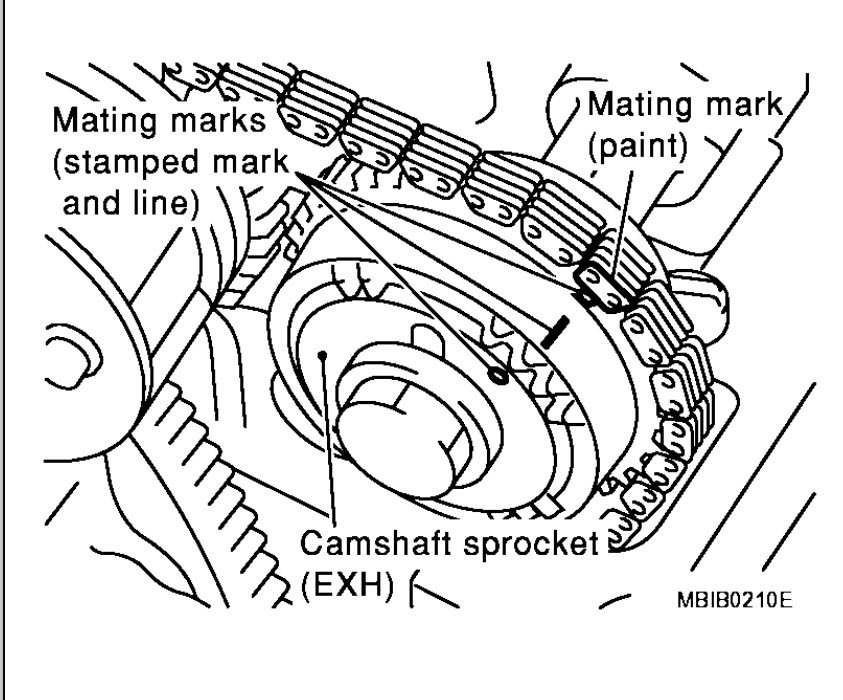 Mating marks (stamped mark and line)

Mating mark (paint)

Camshaft sprocket (EXH)

MBIB0210E