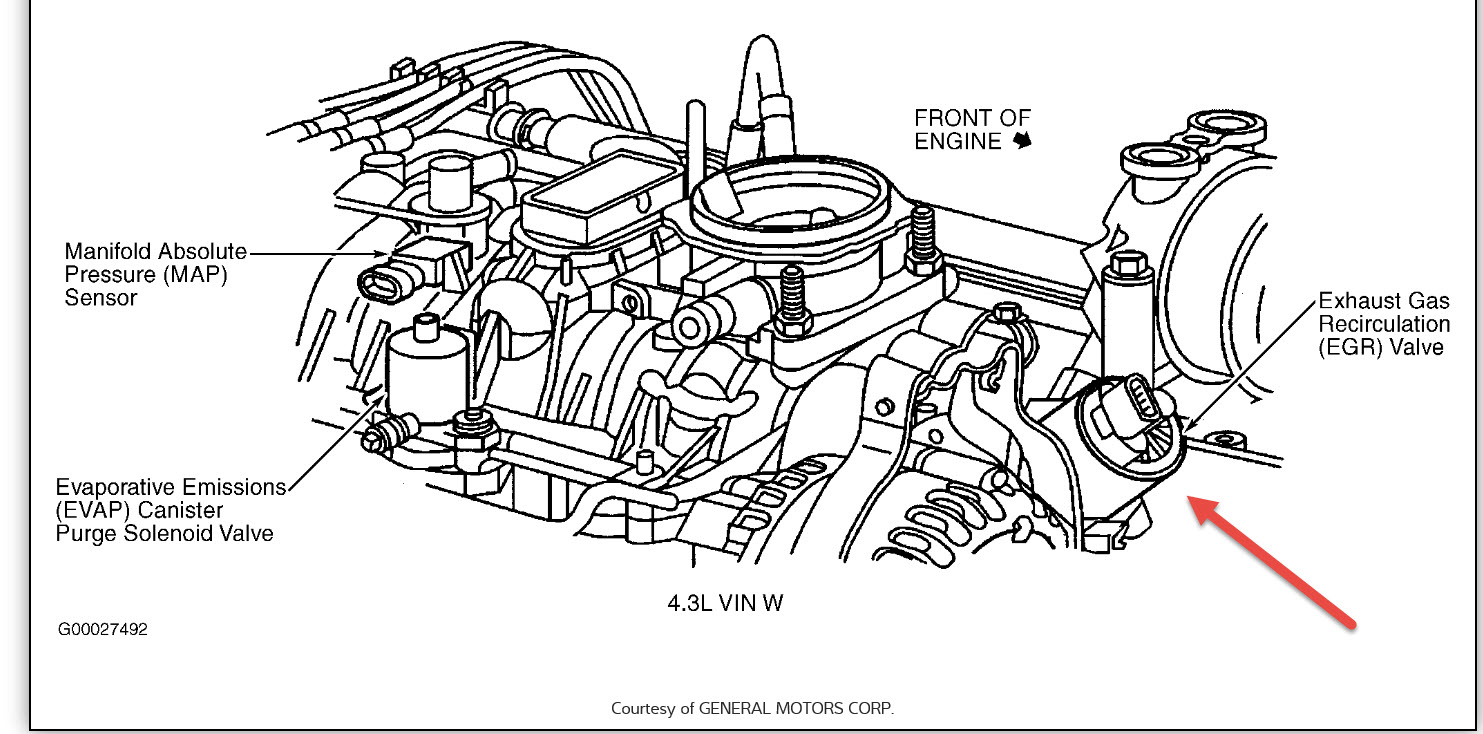 FRONT OF ENGINE

Manifold Absolute Pressure (MAP) Sensor

Exhaust Gas Recirculation (EGR) Valve

Evaporative Emissions (EVAP) Canister Purge Solenoid Valve

4.3L VIN W

G00027492

Courtesy of GENERAL MOTORS CORP.