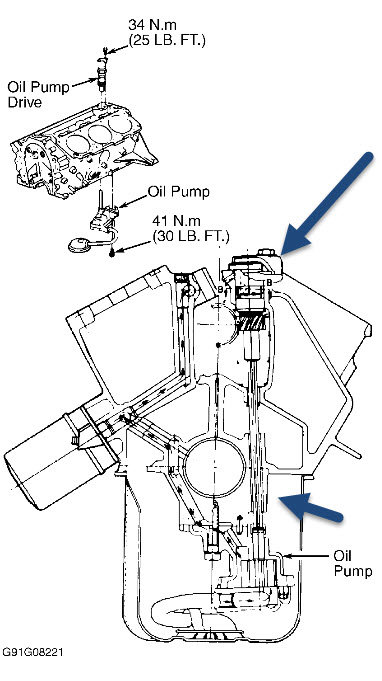 34 N.m
(25 LB. FT.)

Oil Pump
Drive

Oil Pump

41 N.m
(30 LB. FT.)

B

B

Oil
Pump

G91G08221