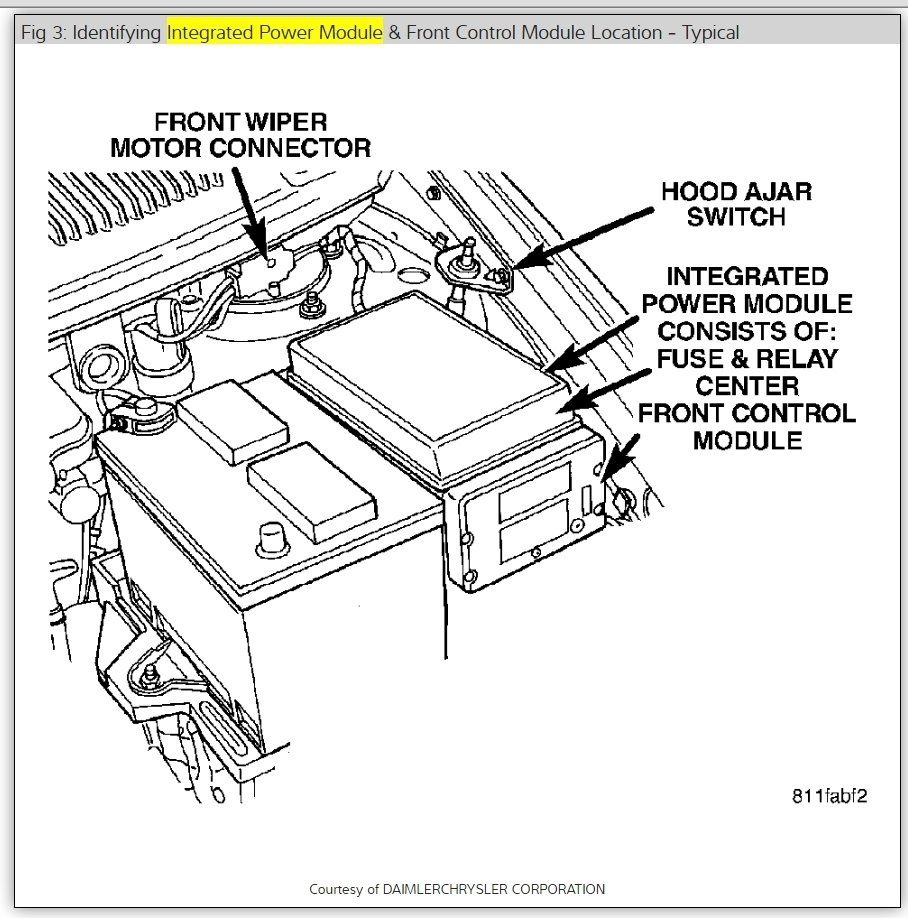 Fig 3: Identifying Integrated Power Module & Front Control Module Location - Typical

FRONT WIPER MOTOR CONNECTOR

HOOD AJAR SWITCH

INTEGRATED POWER MODULE CONSISTS OF: FUSE & RELAY CENTER FRONT CONTROL MODULE

811fabf2

Courtesy of DAIMLERCHRYSLER CORPORATION