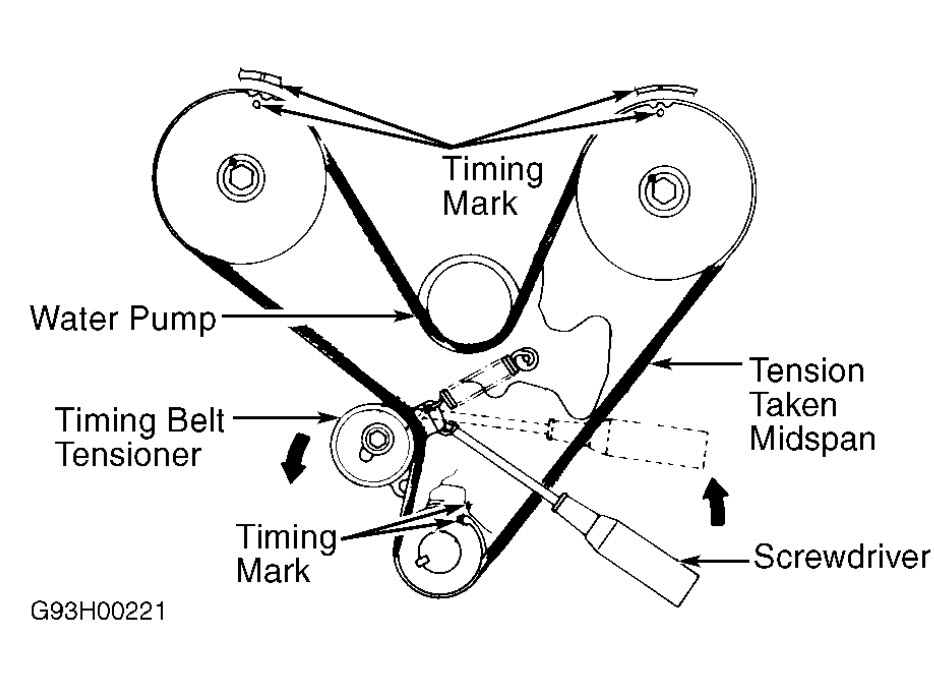 Timing Mark

Water Pump

Tension Taken Midspan

Timing Belt Tensioner

Timing Mark

Screwdriver

G93H00221