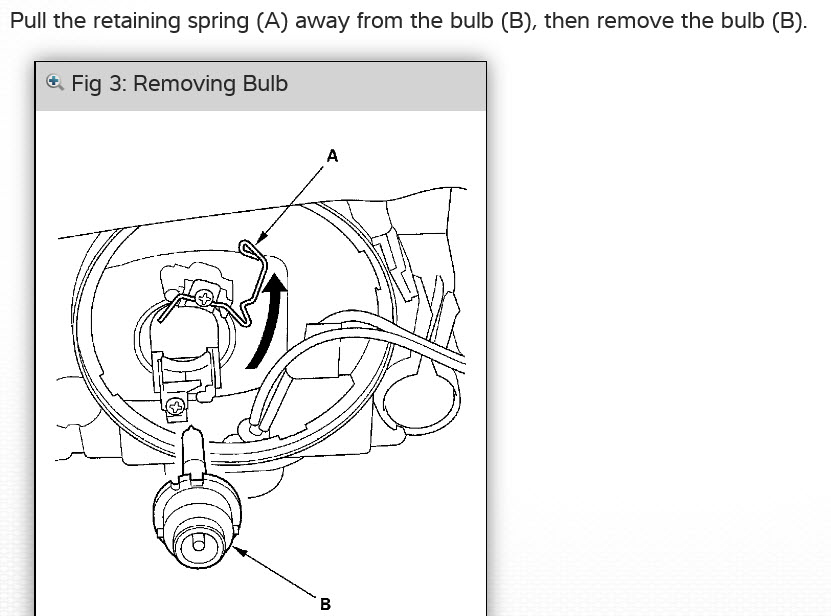 Pull the retaining spring (A) away from the bulb (B), then remove the bulb (B).

Fig 3: Removing Bulb

A

B