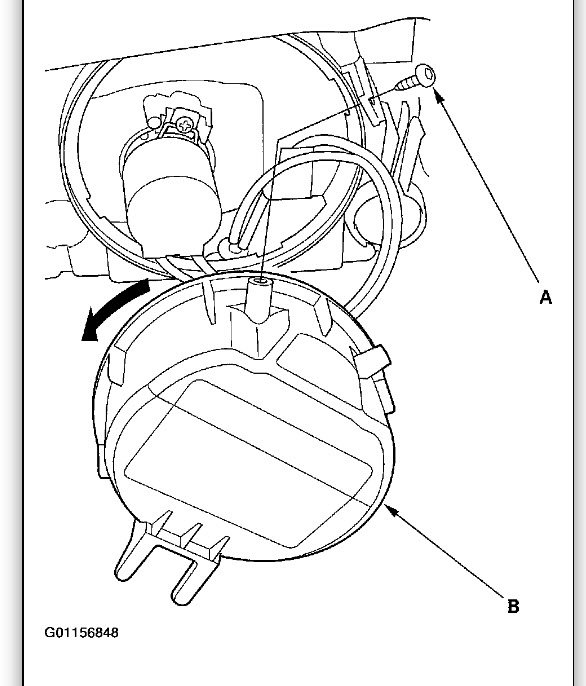 A

B

G01156848