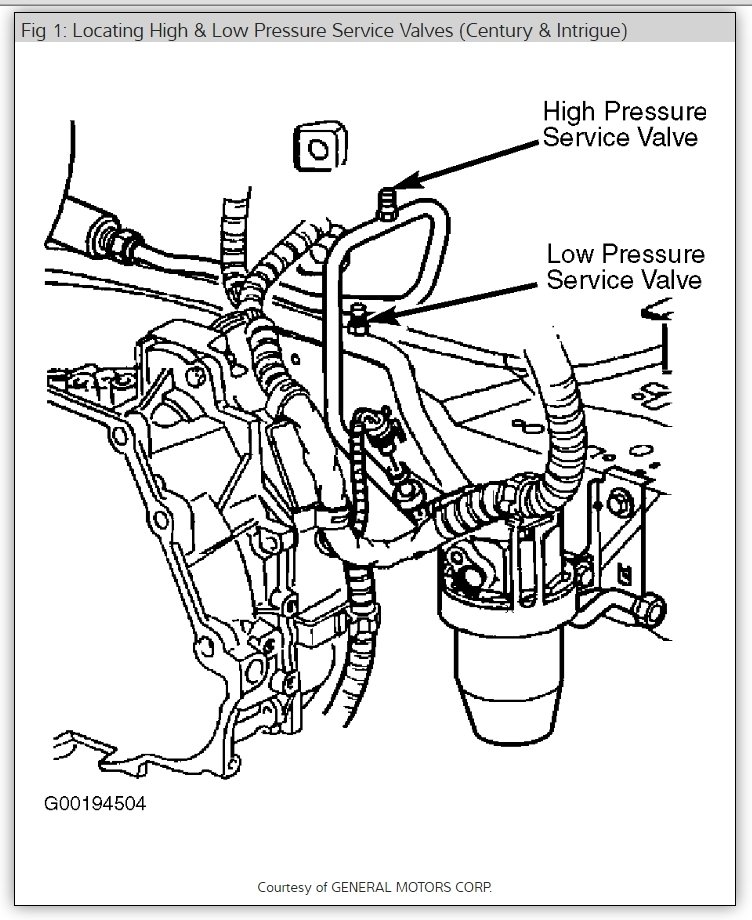 Fig 1: Locating High & Low Pressure Service Valves (Century & Intrigue)

High Pressure Service Valve

Low Pressure Service Valve

G00194504

Courtesy of GENERAL MOTORS CORP.