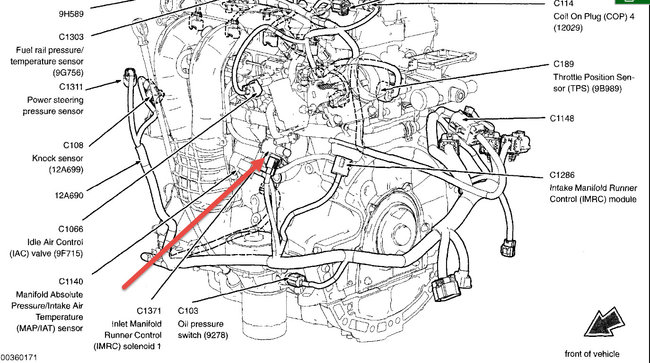 9H589

C1303
Fuel rail pressure/ temperature sensor (9G756)

C1311
Power steering pressure sensor

C108
Knock sensor (12A699)

12A690

C1066
Idle Air Control (IAC) valve (9F715)

C1140
Manifold Absolute Pressure/Intake Air Temperature (MAP/IAT) sensor

C1371
Inlet Manifold Runner Control (IMRC) solenoid 1

C103
Oil pressure switch (9278)

C114
Coil On Plug (COP) 4 (12029)

C189
Throttle Position Sensor (TPS) (9B989)

C1148

C1286
Intake Manifold Runner Control (IMRC) module

front of vehicle

00360171