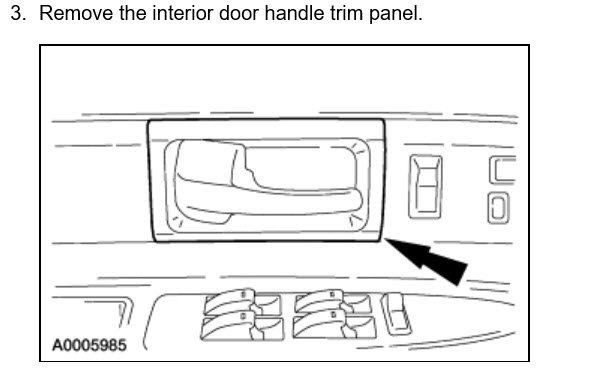 3. Remove the interior door handle trim panel.

A0005985