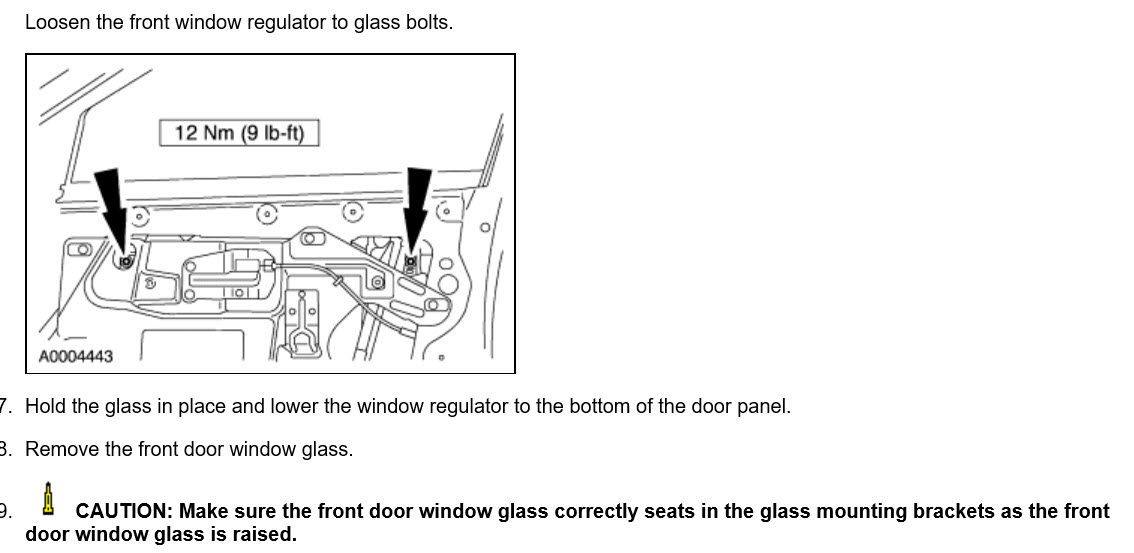 Loosen the front window regulator to glass bolts.

12 Nm (9 lb-ft)

A0004443

7. Hold the glass in place and lower the window regulator to the bottom of the door panel.

8. Remove the front door window glass.

9. CAUTION: Make sure the front door window glass correctly seats in the glass mounting brackets as the front door window glass is raised.