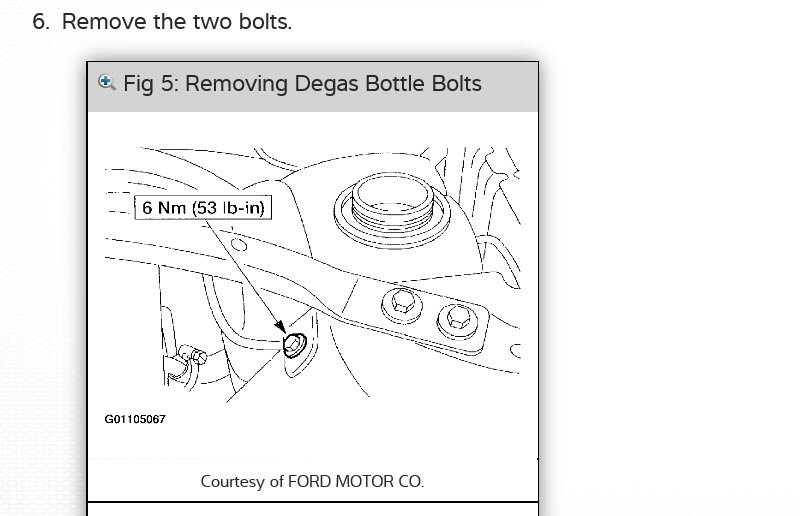 6. Remove the two bolts.

Fig 5: Removing Degas Bottle Bolts

6 Nm (53 lb-in)

G01105067

Courtesy of FORD MOTOR CO.