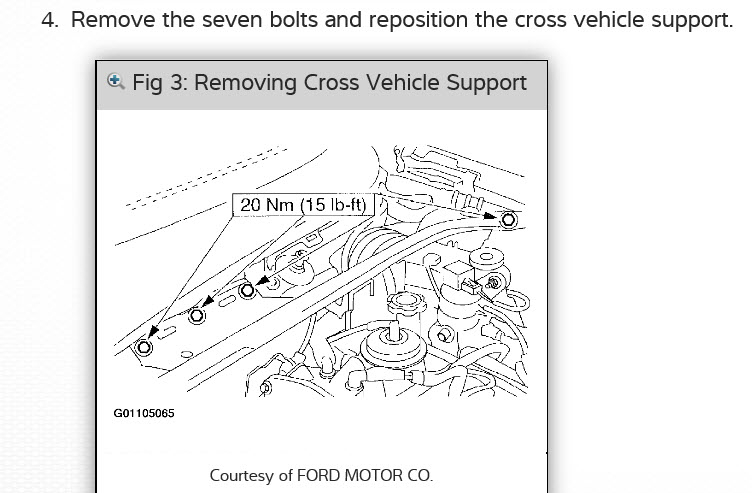 4. Remove the seven bolts and reposition the cross vehicle support.

Fig 3: Removing Cross Vehicle Support

20 Nm (15 lb-ft)

G01105065

Courtesy of FORD MOTOR CO.