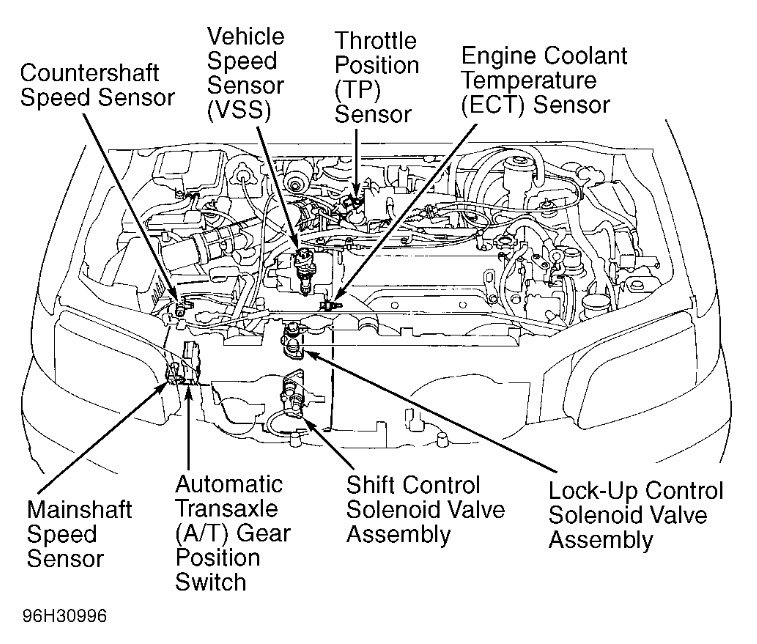 Countershaft Speed Sensor

Vehicle Speed Sensor (VSS)

Throttle Position (TP) Sensor

Engine Coolant Temperature (ECT) Sensor

Mainshaft Speed Sensor

Automatic Transaxle (A/T) Gear Position Switch

Shift Control Solenoid Valve Assembly

Lock-Up Control Solenoid Valve Assembly

96H30996