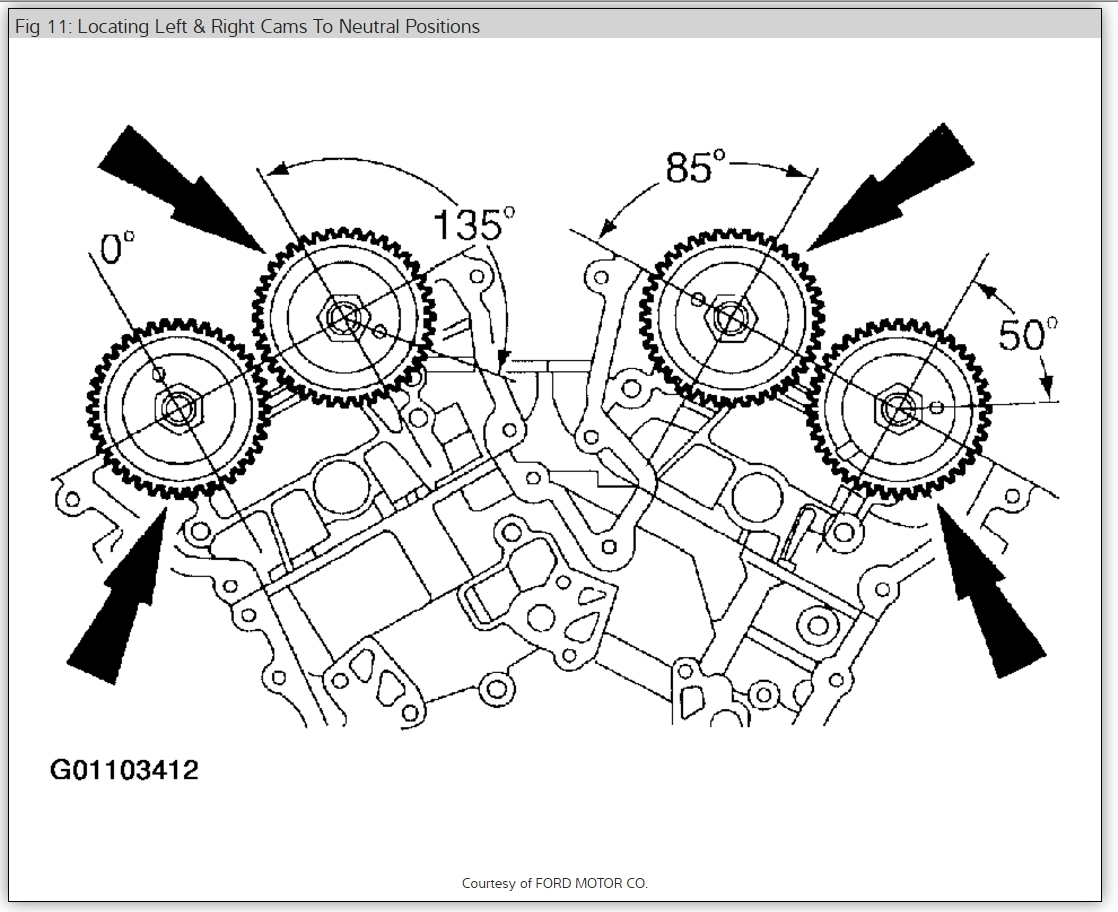 Fig 11: Locating Left & Right Cams To Neutral Positions

0°

135°

85°

50°

G01103412

Courtesy of FORD MOTOR CO.