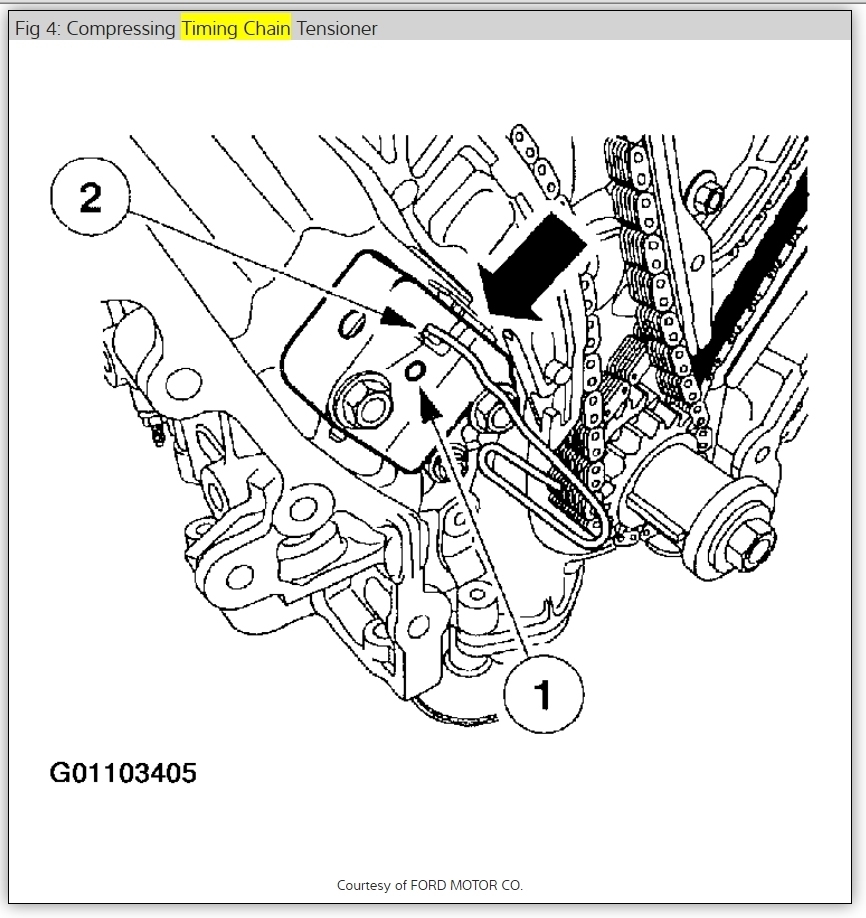 Fig 4: Compressing Timing Chain Tensioner

2

1

G01103405

Courtesy of FORD MOTOR CO.