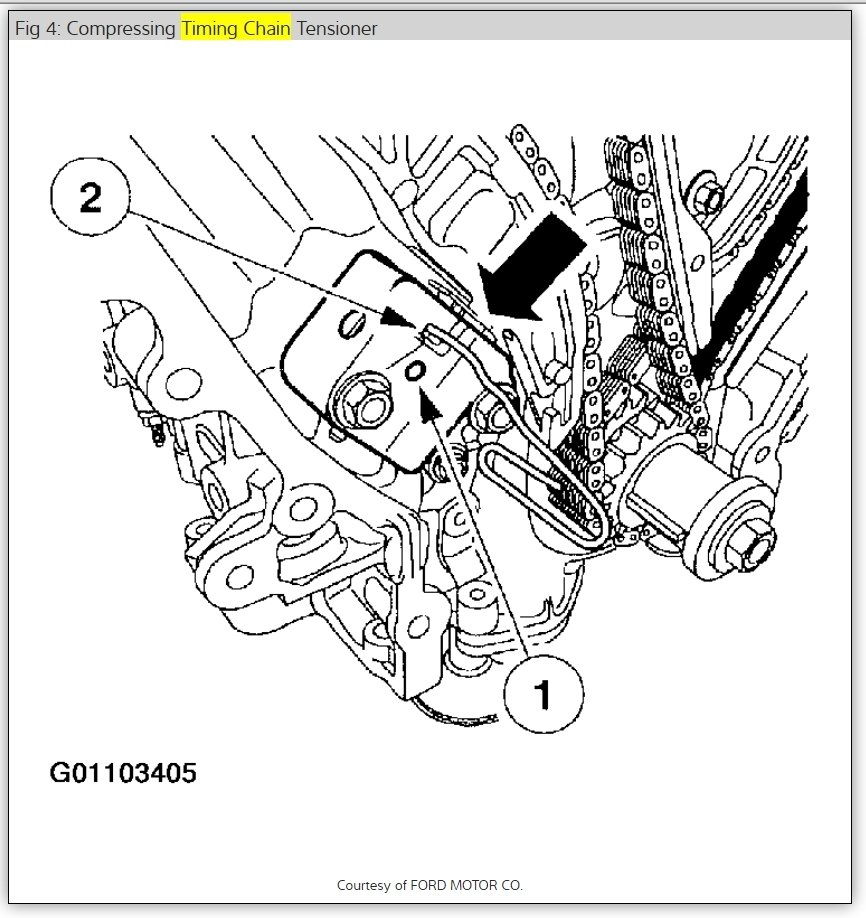 Fig 4: Compressing Timing Chain Tensioner

2

1

G01103405

Courtesy of FORD MOTOR CO.