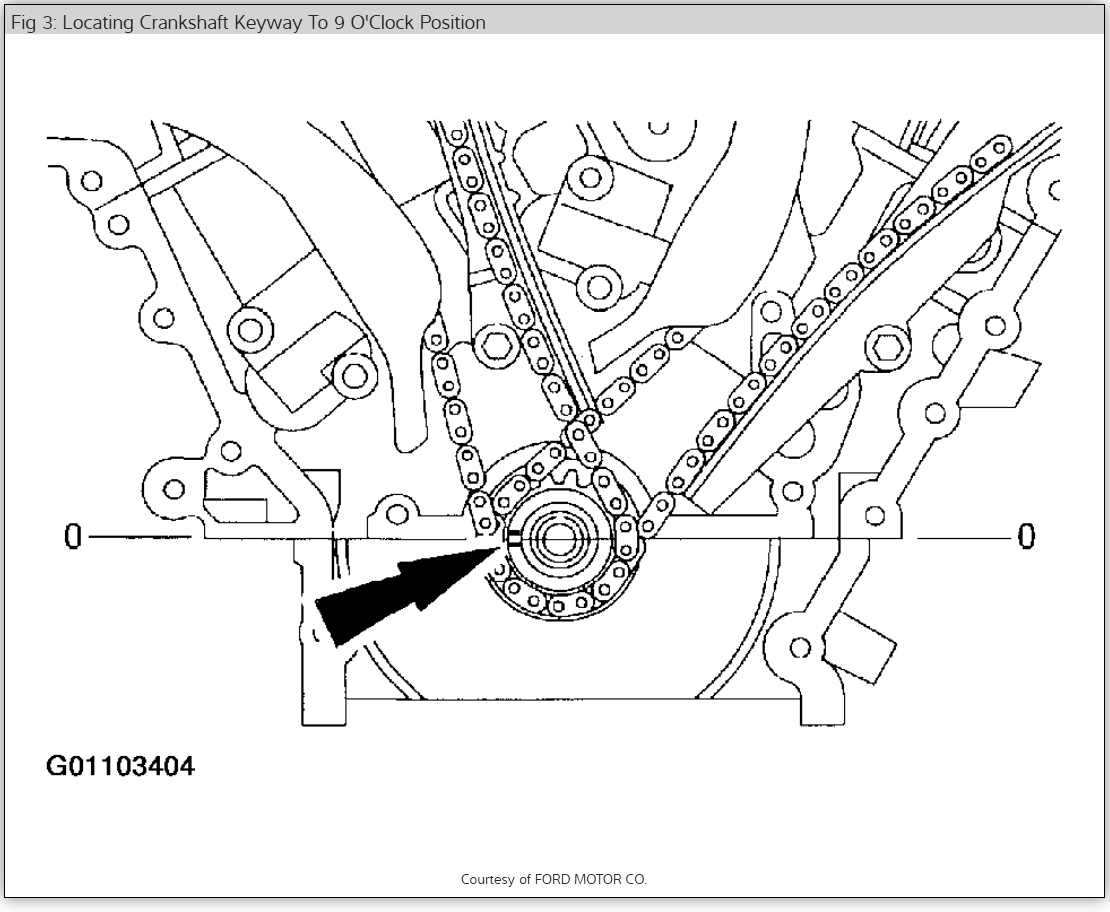 Fig 3: Locating Crankshaft Keyway To 9 O'Clock Position

0

0

G01103404

Courtesy of FORD MOTOR CO.