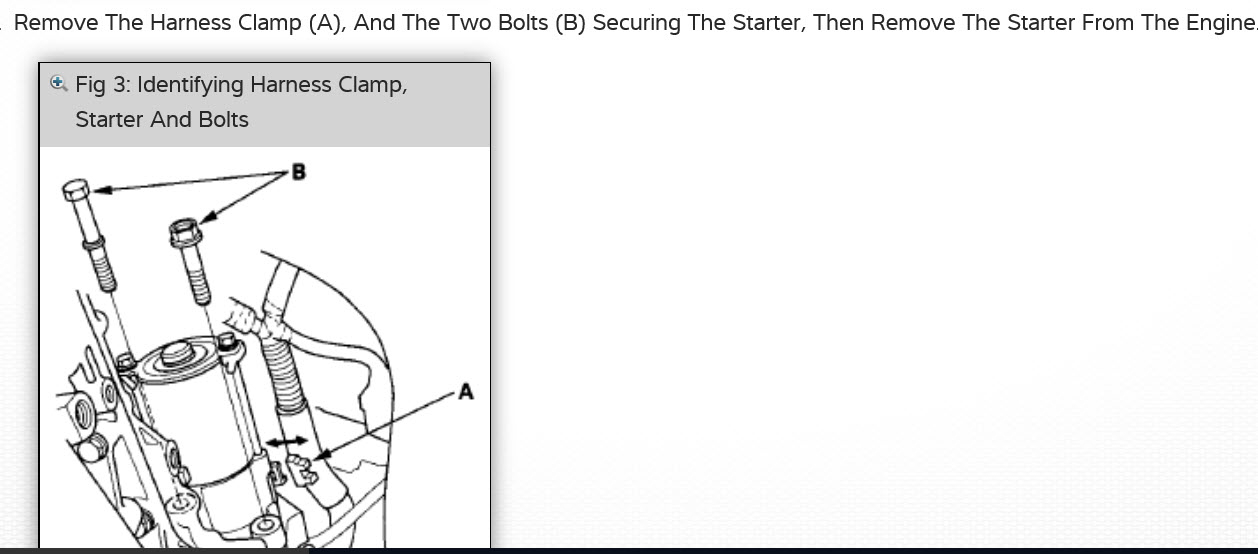 Remove The Harness Clamp (A), And The Two Bolts (B) Securing The Starter, Then Remove The Starter From The Engine.

Fig 3: Identifying Harness Clamp, Starter And Bolts

B

A