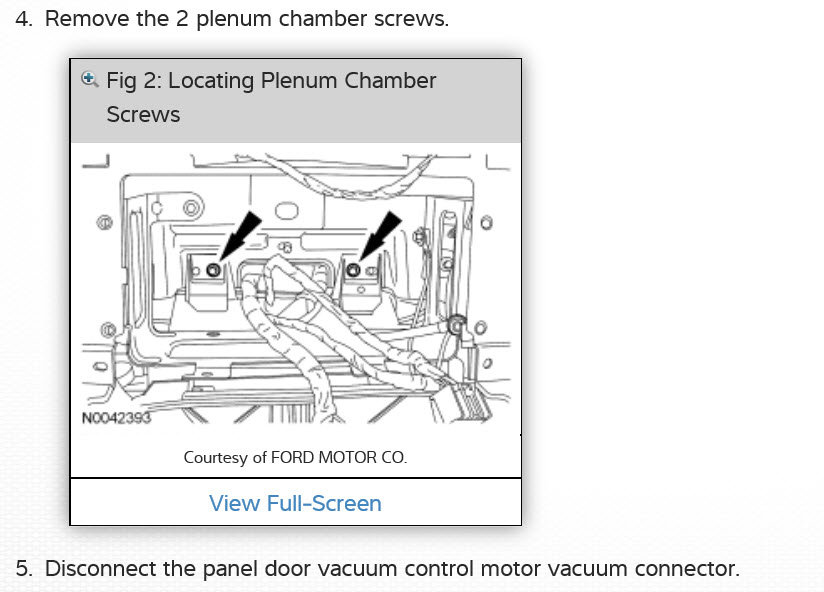 4. Remove the 2 plenum chamber screws.

Fig 2: Locating Plenum Chamber Screws

N0042393

Courtesy of FORD MOTOR CO.

View Full-Screen

5. Disconnect the panel door vacuum control motor vacuum connector.