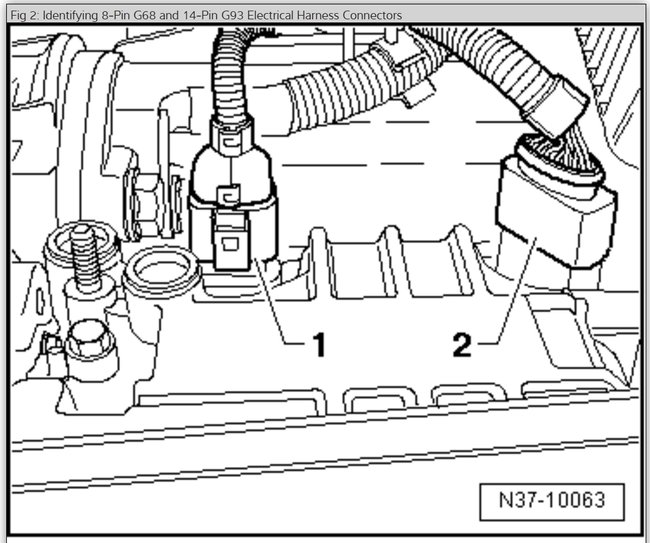 Fig 2: Identifying 8-Pin G68 and 14-Pin G93 Electrical Harness Connectors

1

2

N37-10063