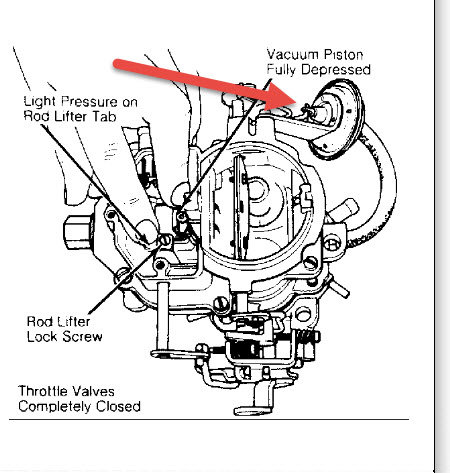 Vacuum Piston
Fully Depressed

Light Pressure on
Rod Lifter Tab

Rod Lifter
Lock Screw

Throttle Valves
Completely Closed